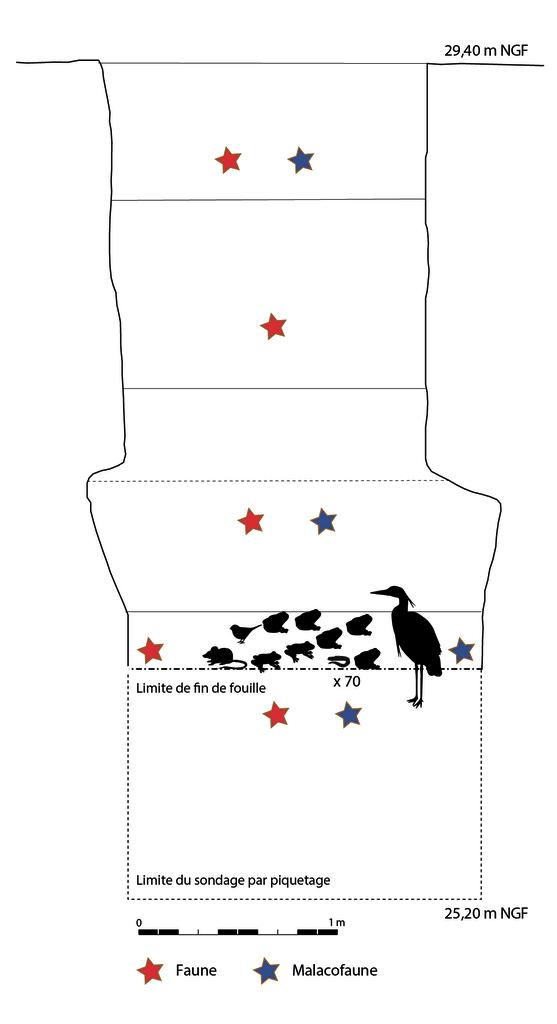 29,40 m NGF

x 70

Limite de fin de fouille

Limite du sondage par piquetage

25,20 m NGF

0

1 m

Faune

Malacofaune