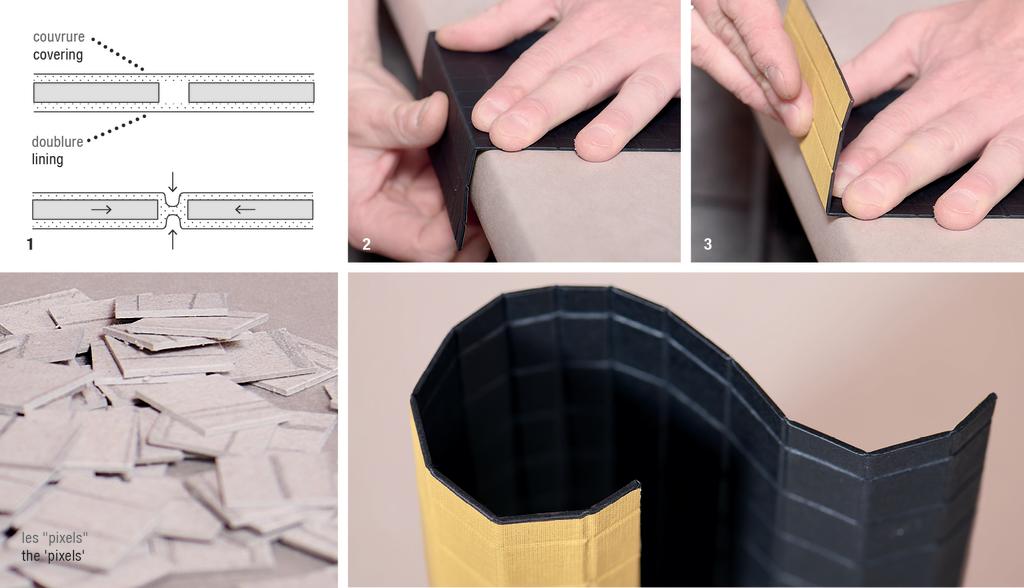 couvrure
covering

doublure
lining

1

2

3

les "pixels"
the 'pixels'